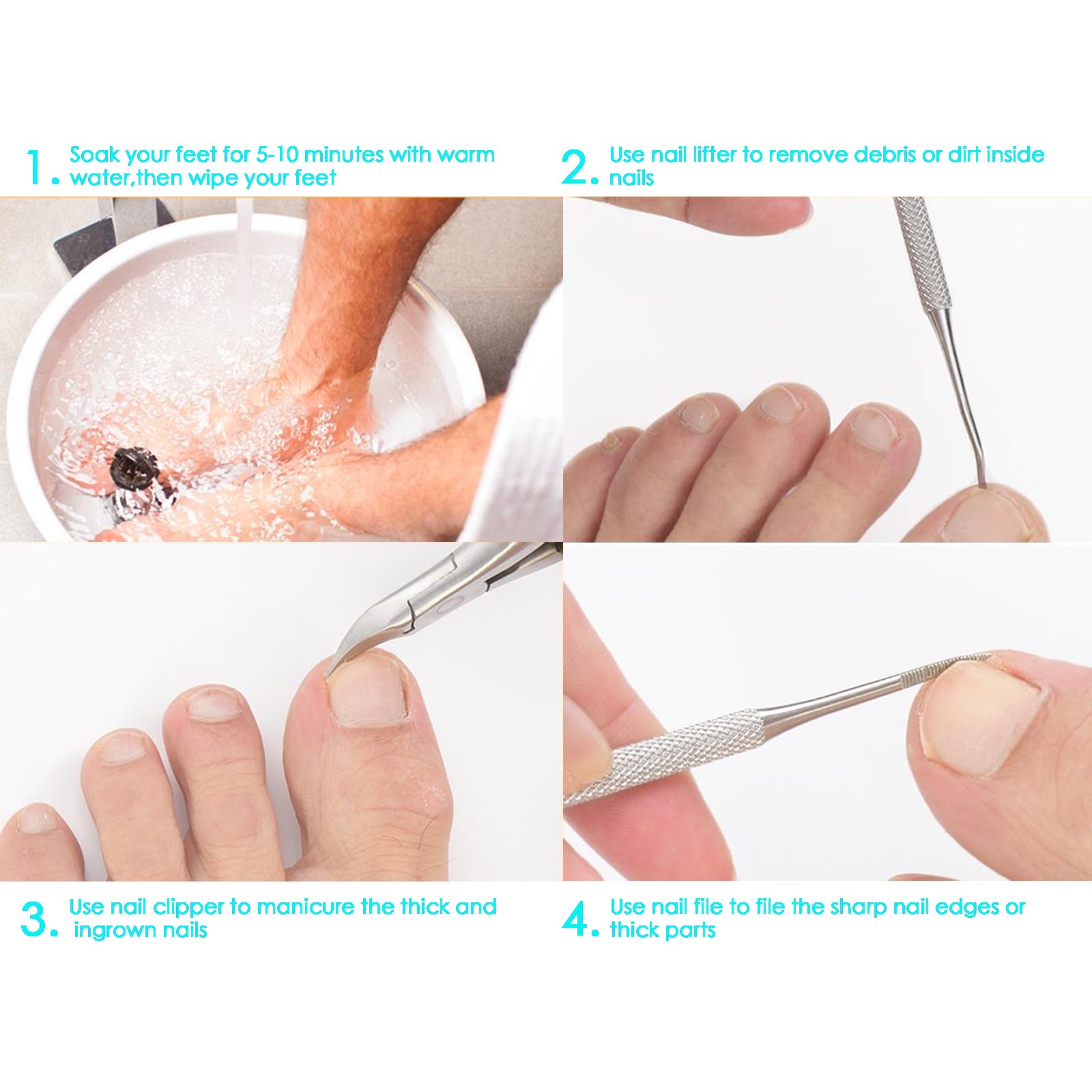 1. Soak your feet for 5-10 minutes with warm water,then wipe your feet

2. Use nail lifter to remove debris or dirt inside nails

3. Use nail clipper to manicure the thick and ingrown nails

4. Use nail file to file the sharp nail edges or thick parts