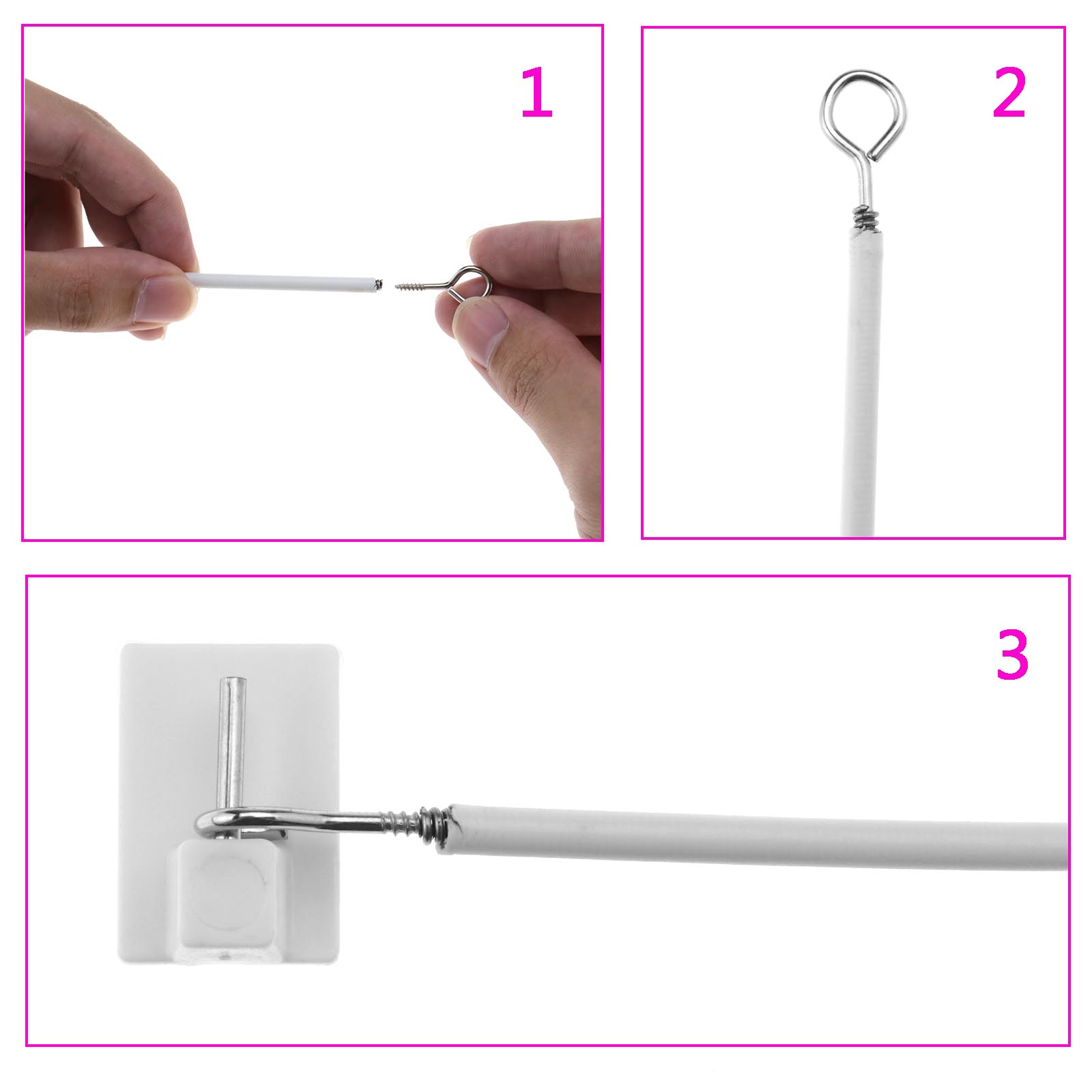 1

2

3