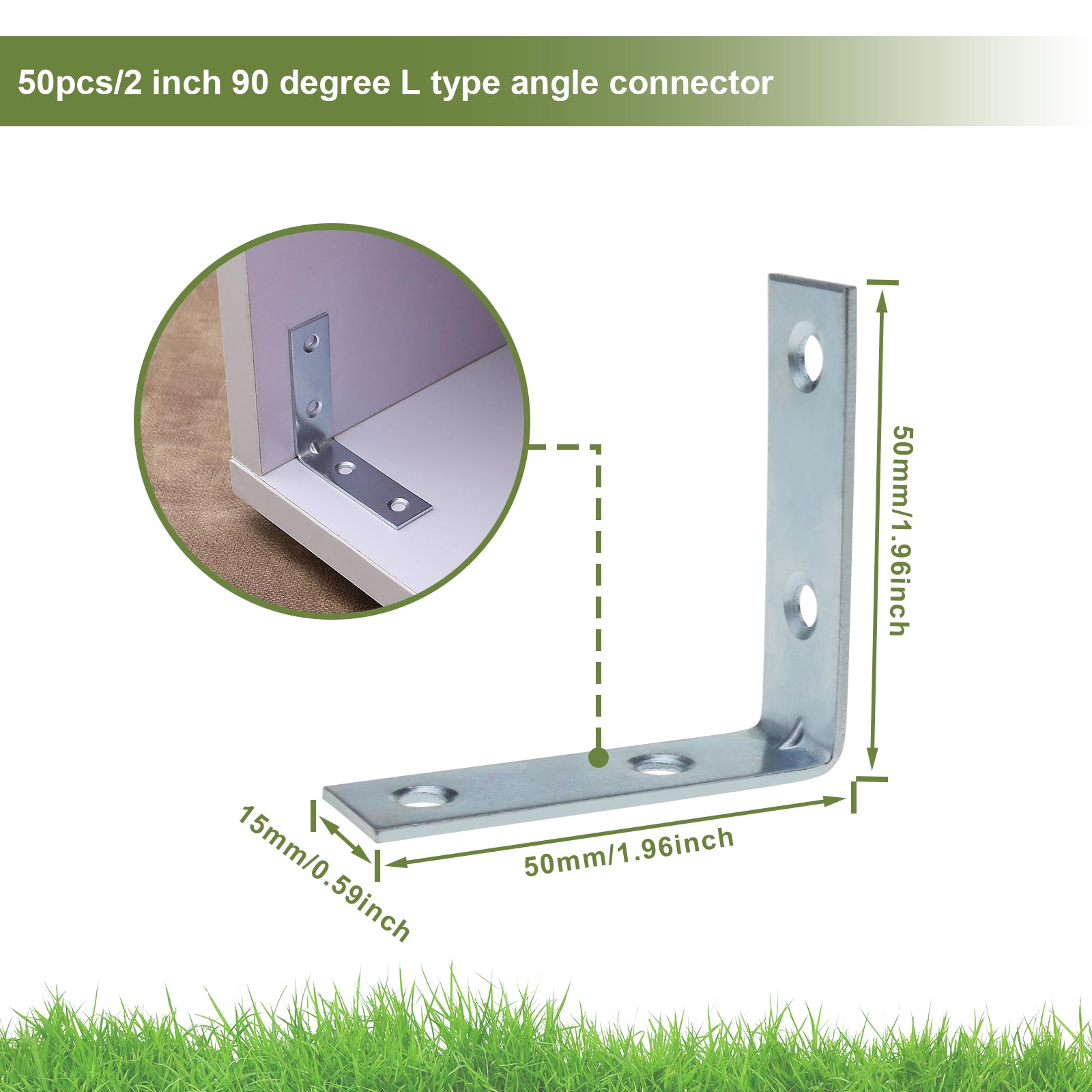 50pcs/2 inch 90 degree L type angle connector

50mm/1.96inch

15mm/0.59inch

50mm/1.96inch