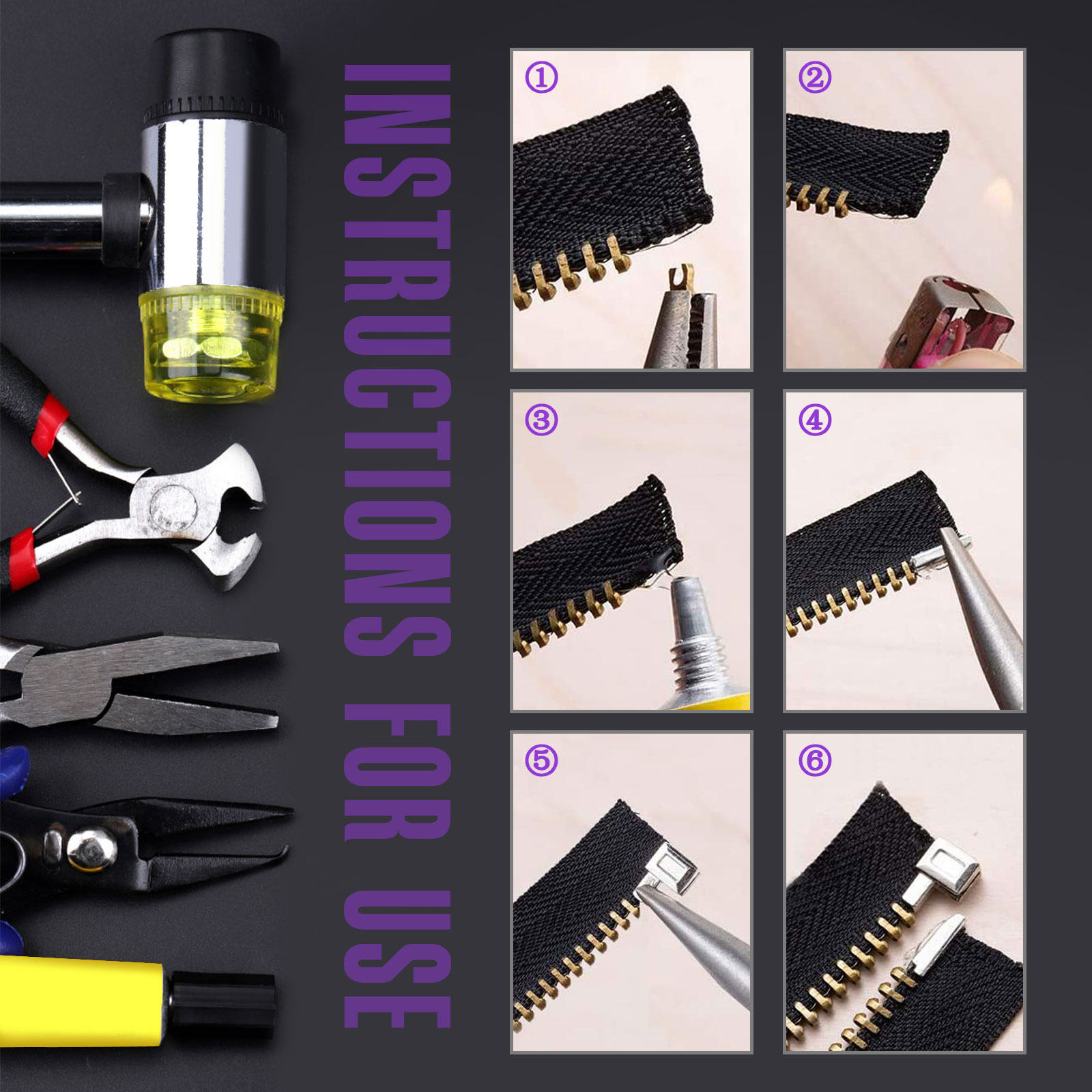 INSTRUCTIONS FOR USE

①

②

③

④

⑤

⑥