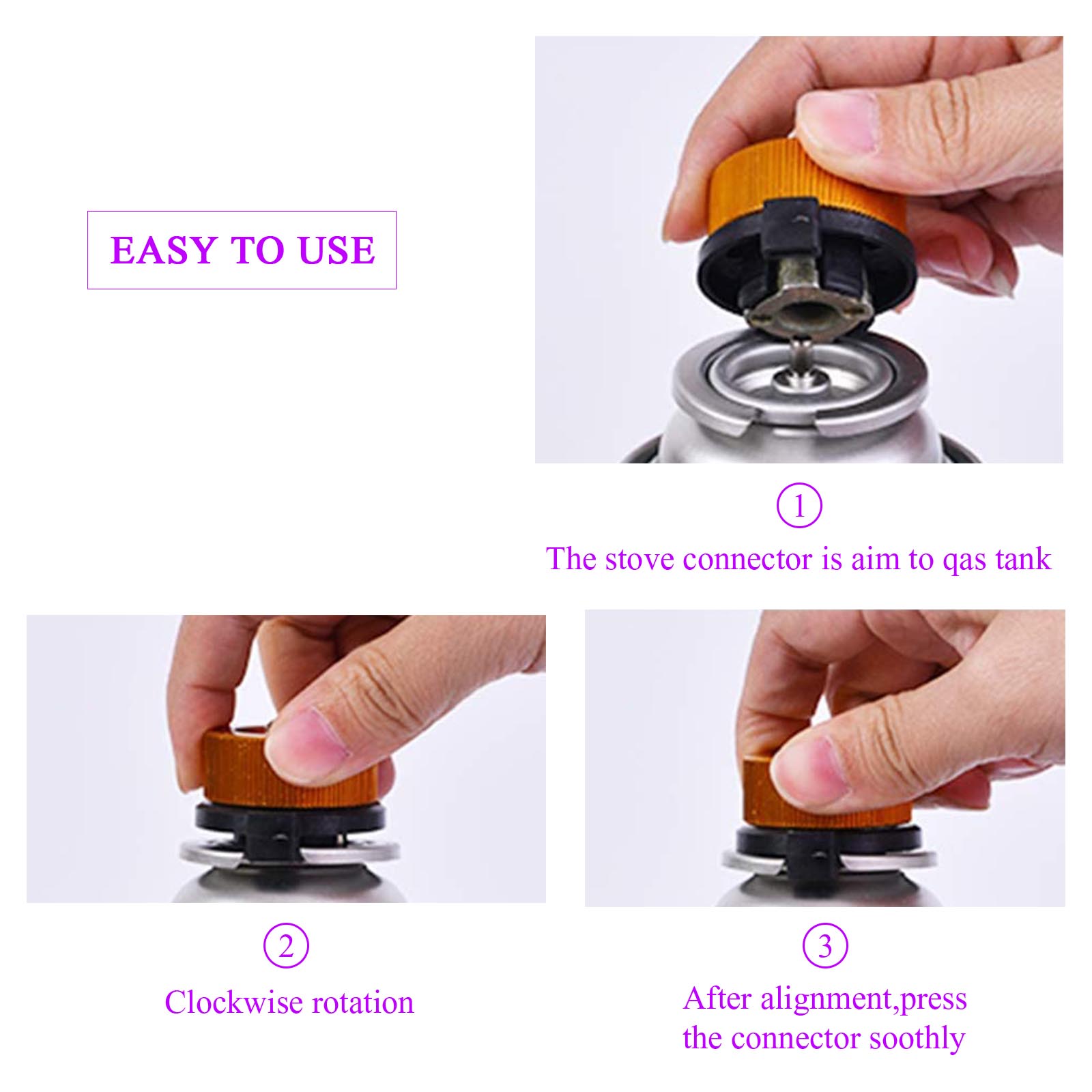 EASY TO USE

①
The stove connector is aim to qas tank

②
Clockwise rotation

③
After alignment,press the connector soothly