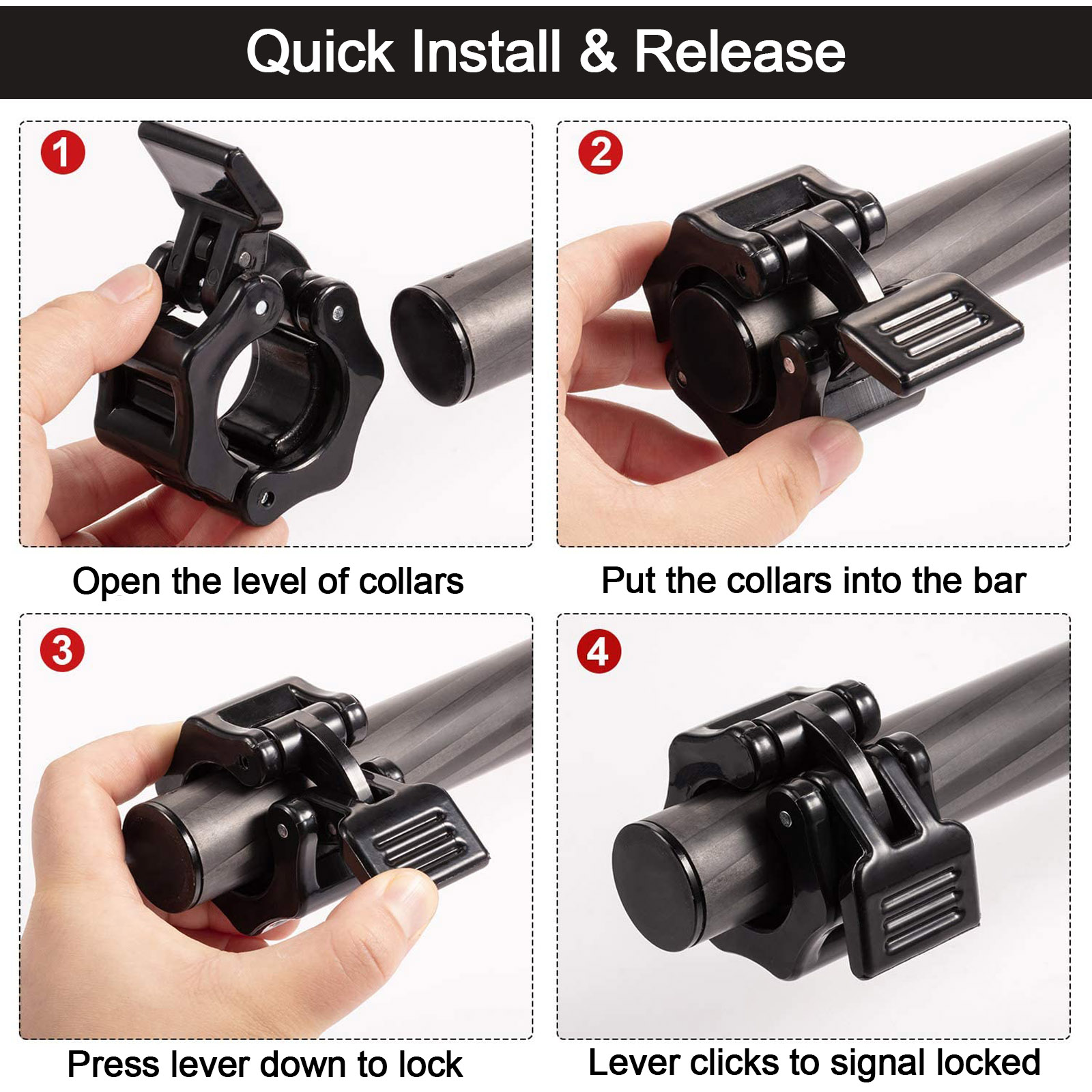 Quick Install & Release

1

Open the level of collars

2

Put the collars into the bar

3

Press lever down to lock

4

Lever clicks to signal locked