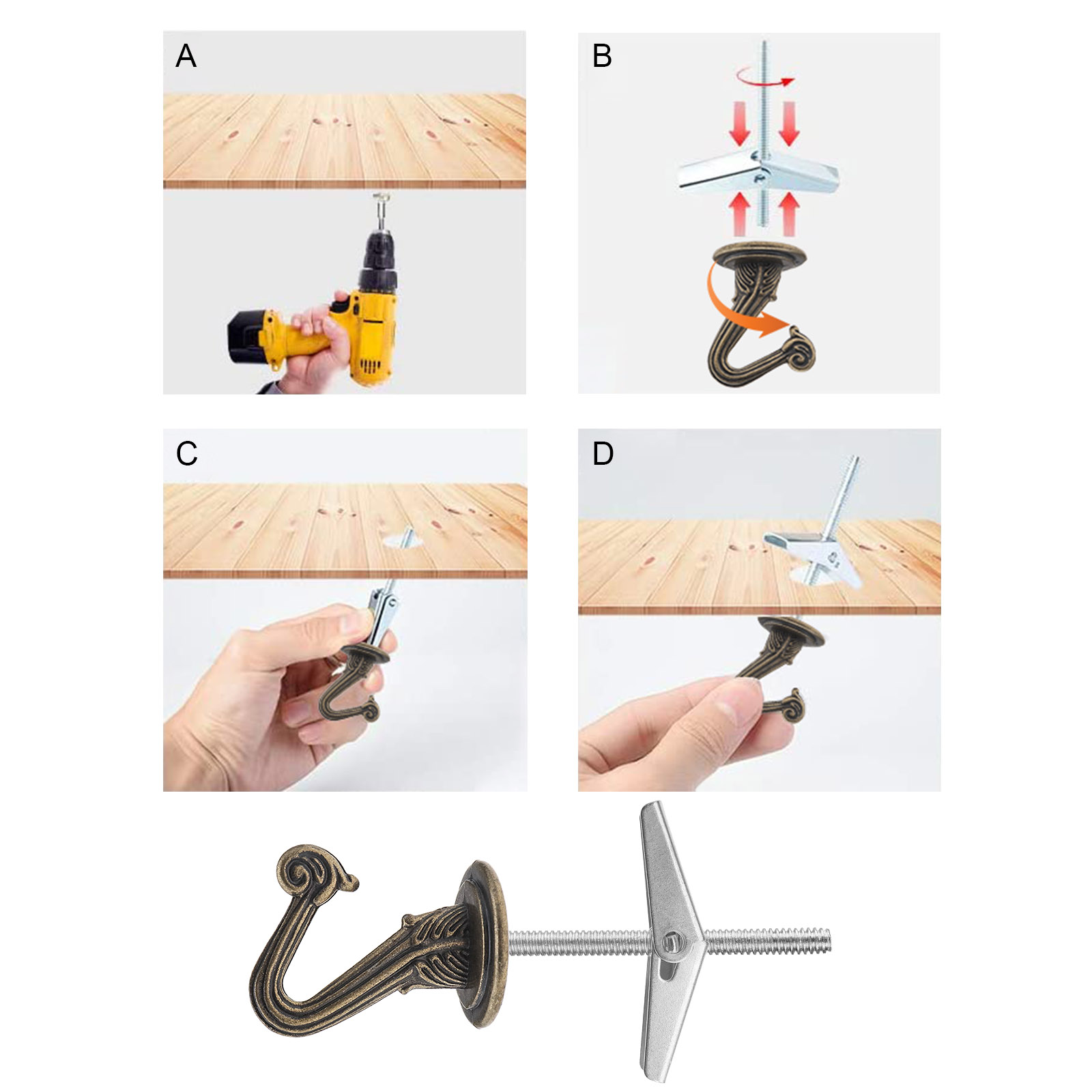 A

B

C

D