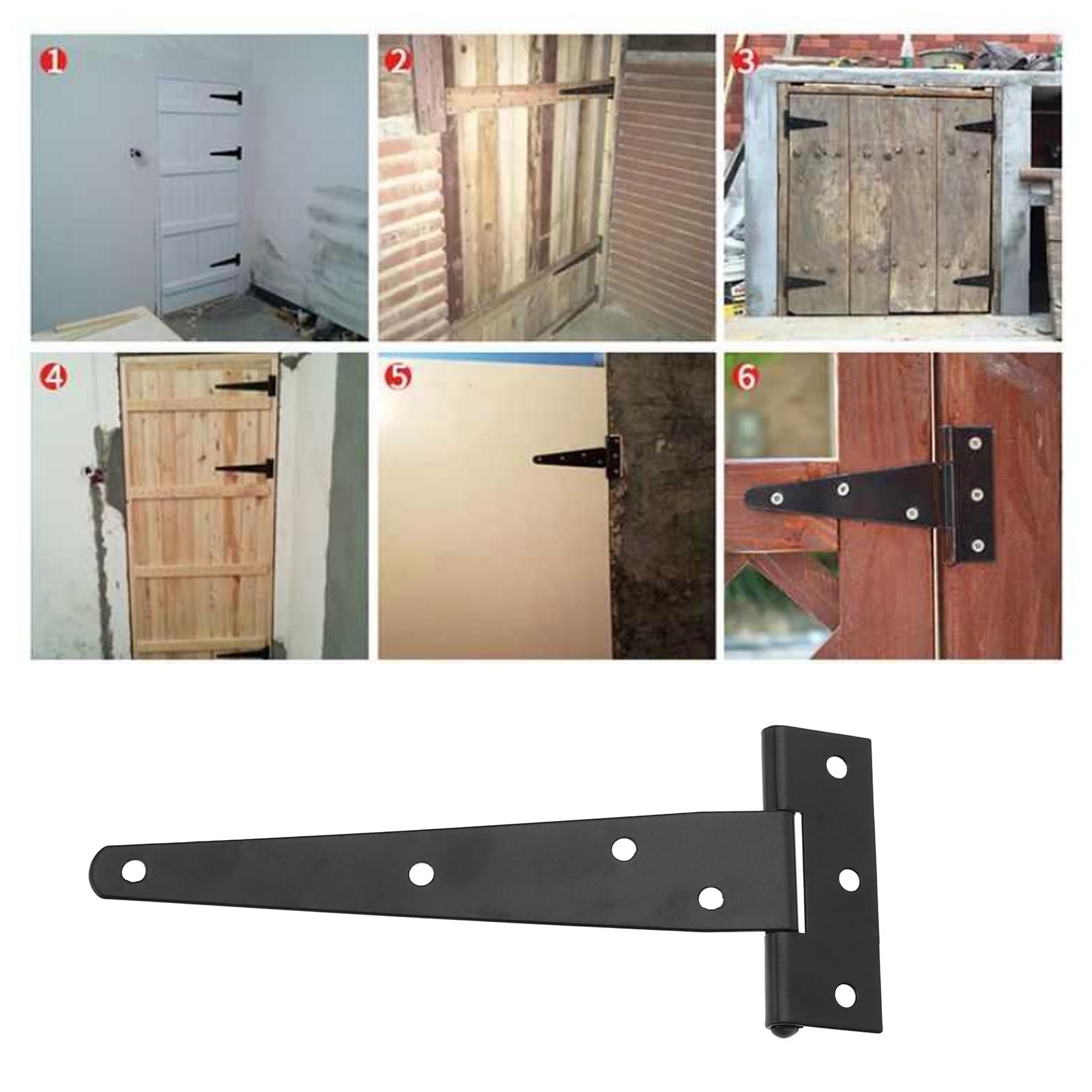 1

2

3

4

5

6