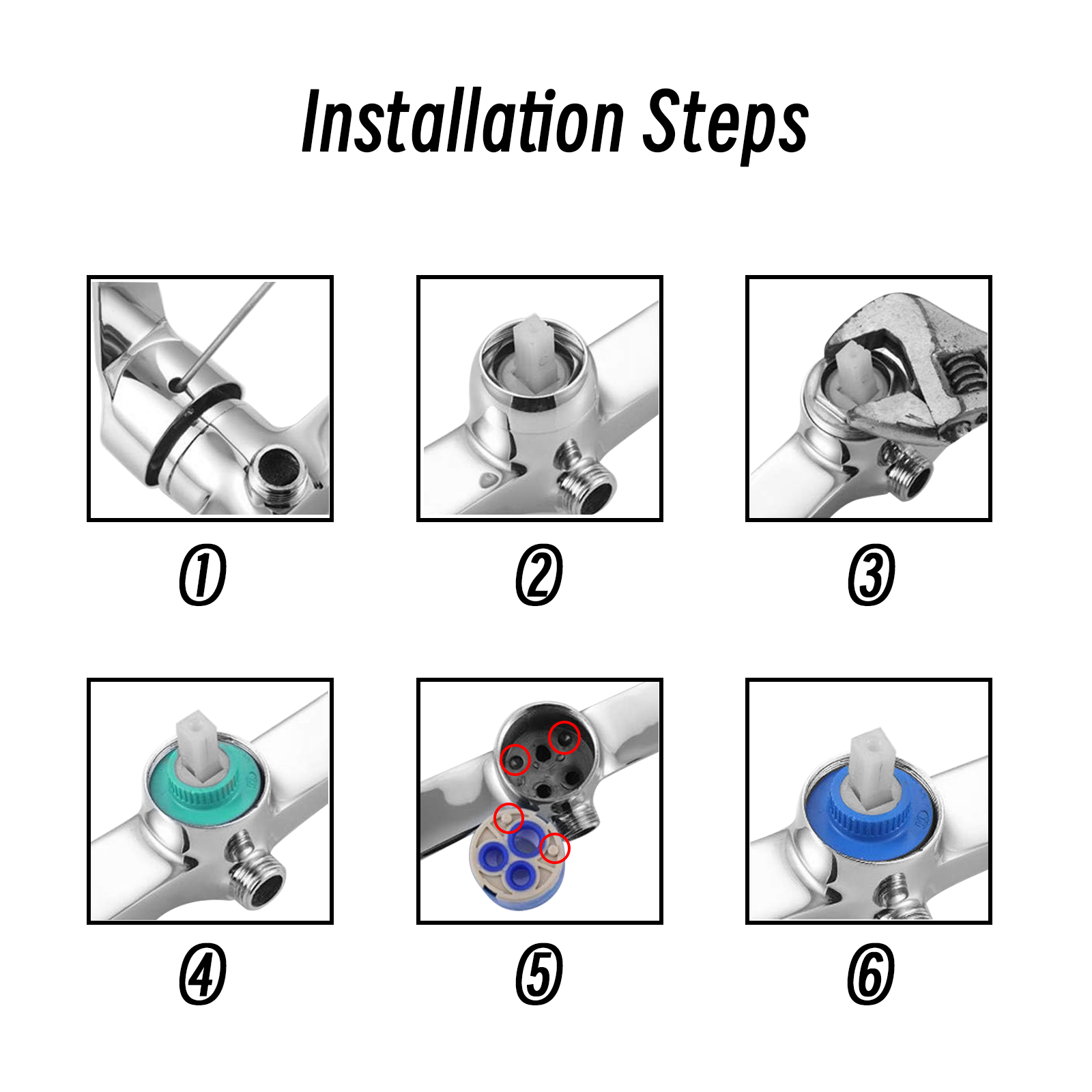 Installation Steps

①

②

③

④

⑤

⑥