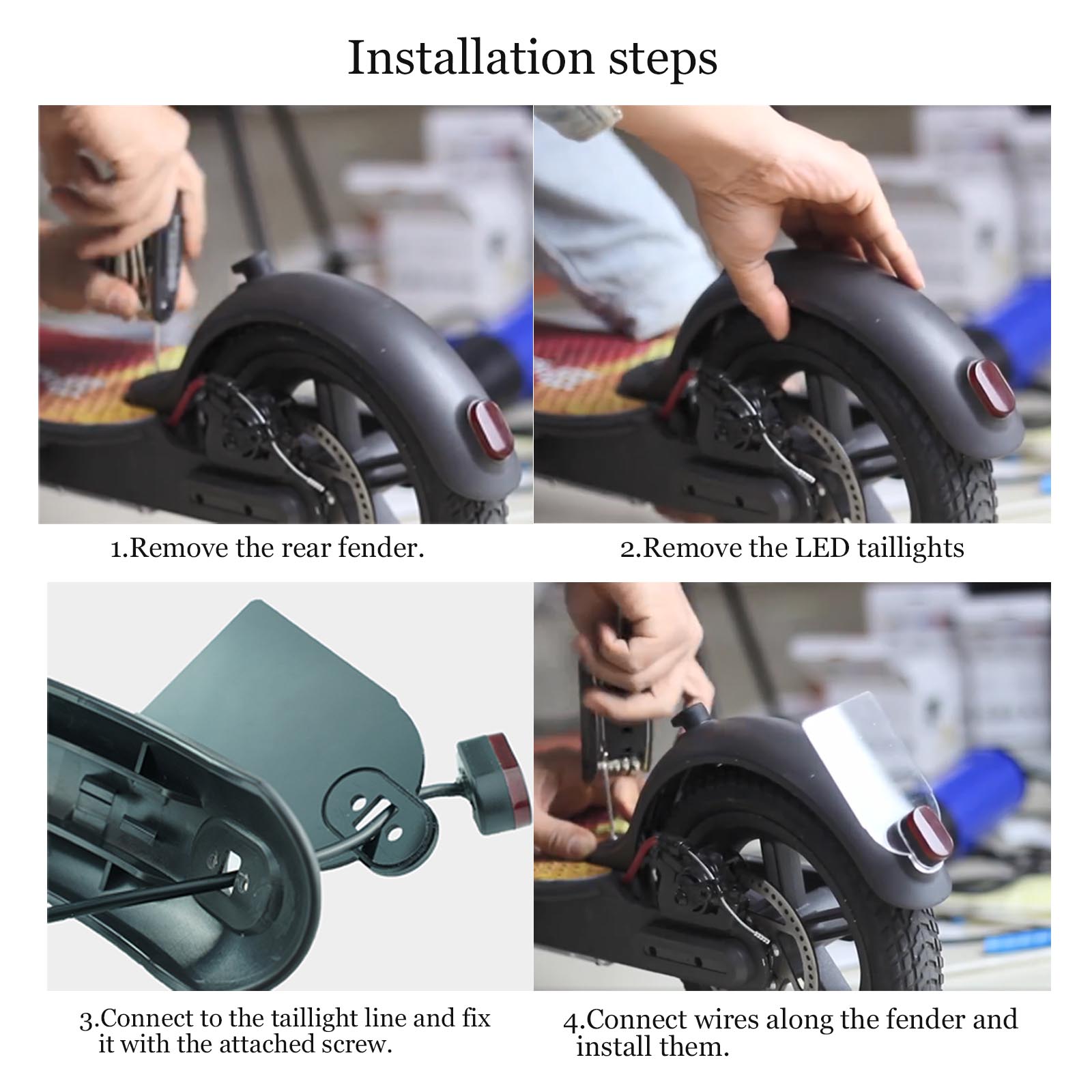 Installation steps

1.Remove the rear fender.

2.Remove the LED taillights

3.Connect to the taillight line and fix it with the attached screw.

4.Connect wires along the fender and install them.