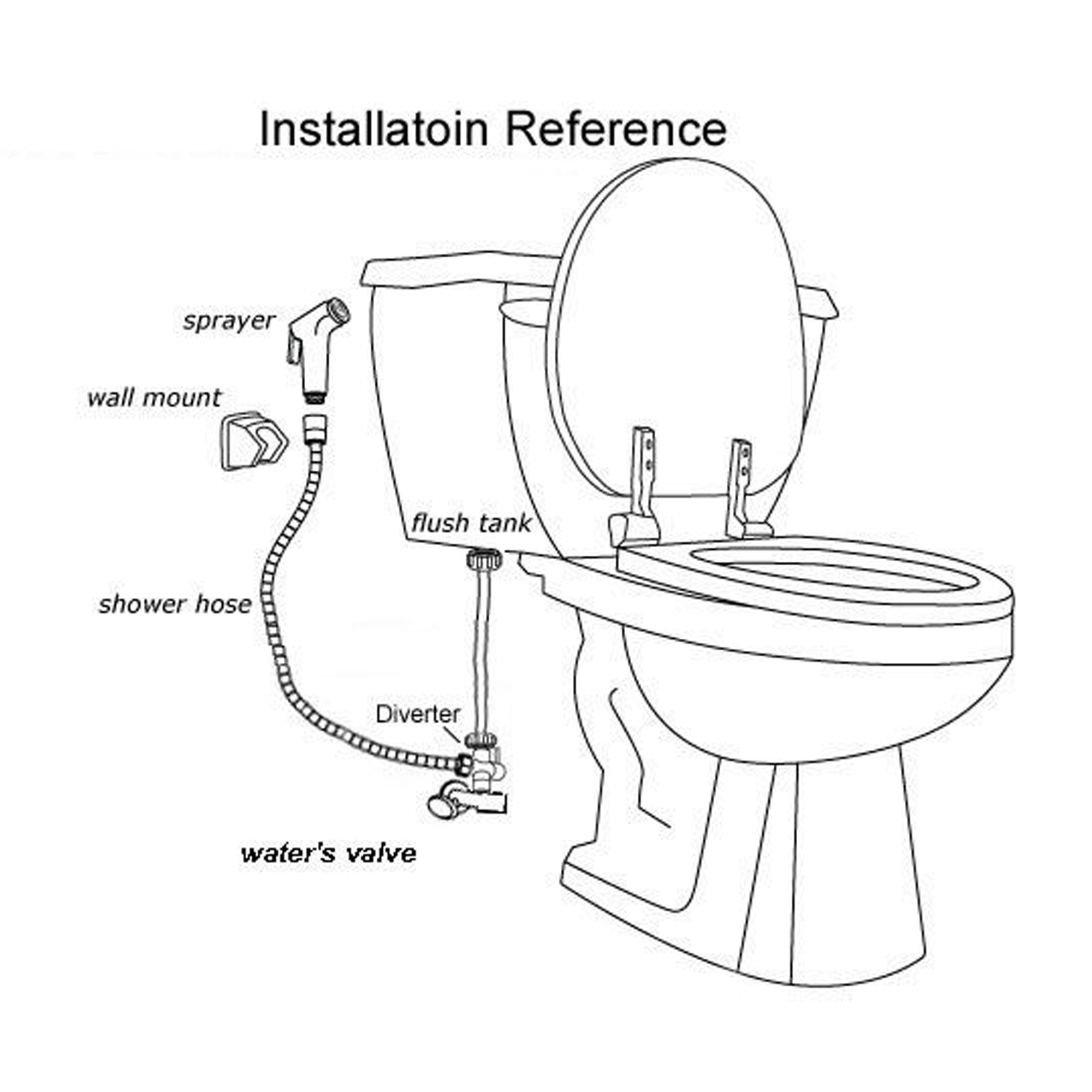 Installatoin Reference

sprayer

wall mount

flush tank

shower hose

Diverter

water's valve