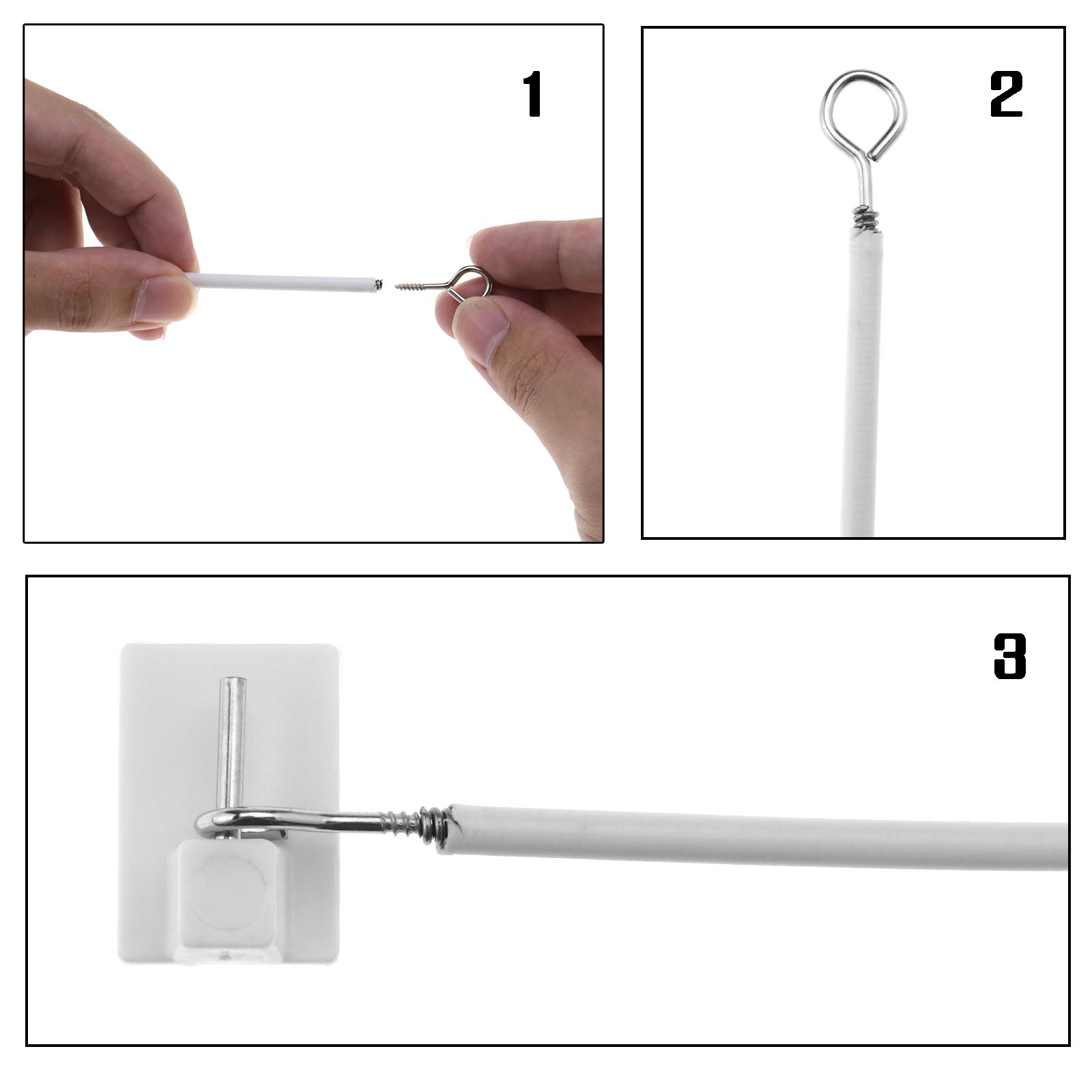 1

2

3