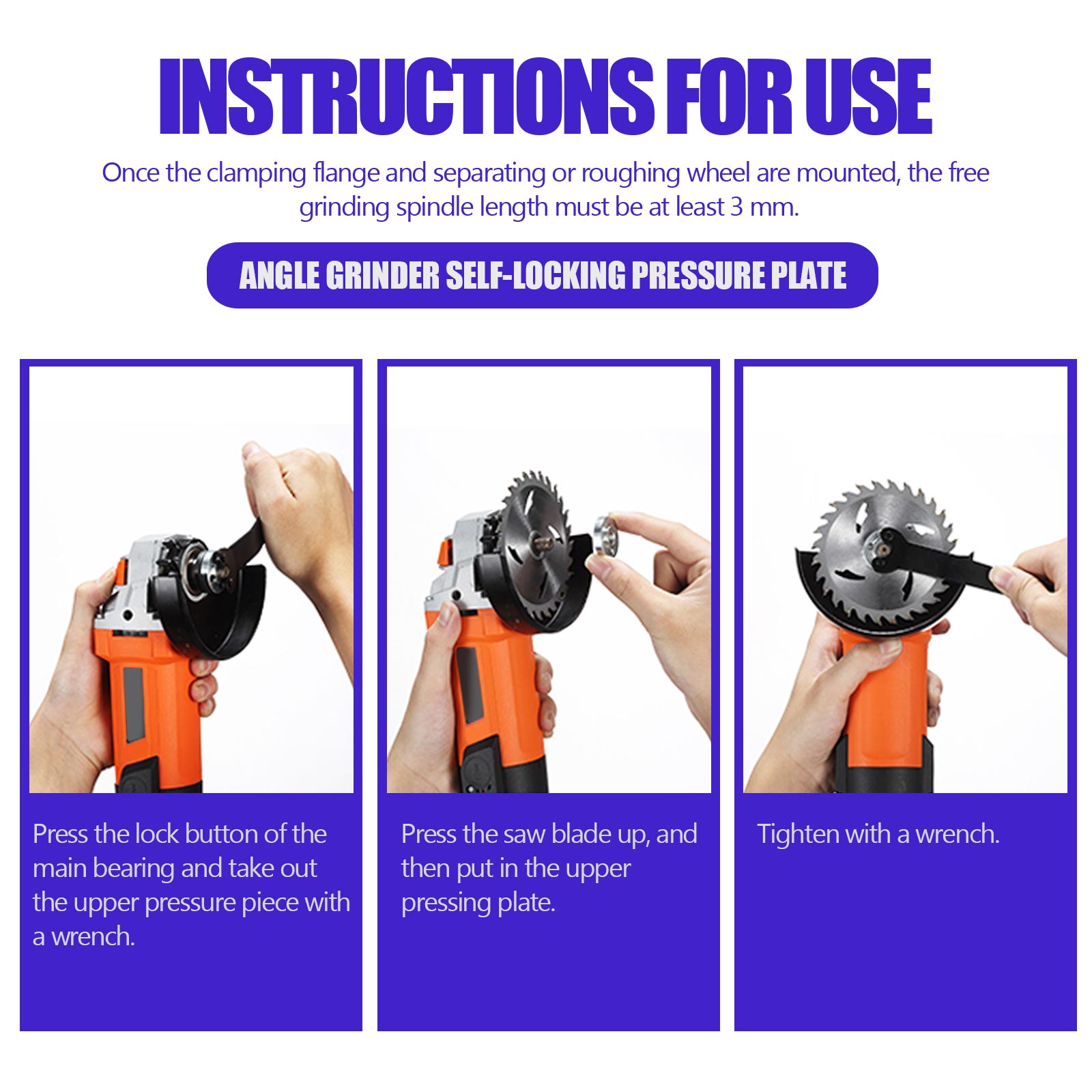 INSTRUCTIONS FOR USE

Once the clamping flange and separating or roughing wheel are mounted, the free grinding spindle length must be at least 3 mm.

ANGLE GRINDER SELF-LOCKING PRESSURE PLATE

Press the lock button of the main bearing and take out the upper pressure piece with a wrench.

Press the saw blade up, and then put in the upper pressing plate.

Tighten with a wrench.