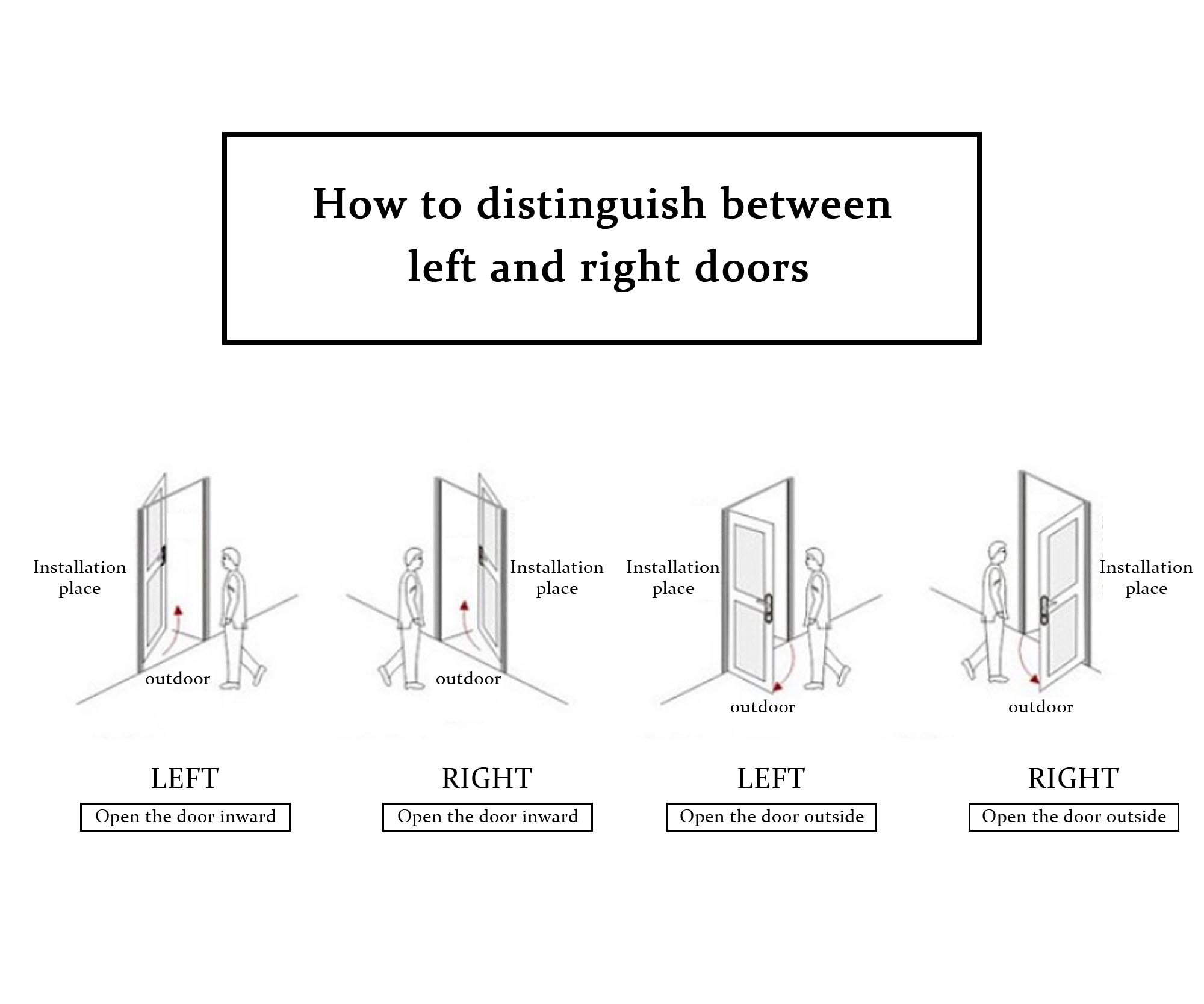 How to distinguish between left and right doors

Installation place

outdoor

LEFT

Open the door inward

Installation place

outdoor

RIGHT

Open the door inward

Installation place

outdoor

LEFT

Open the door outside

Installation place

outdoor

RIGHT

Open the door outside